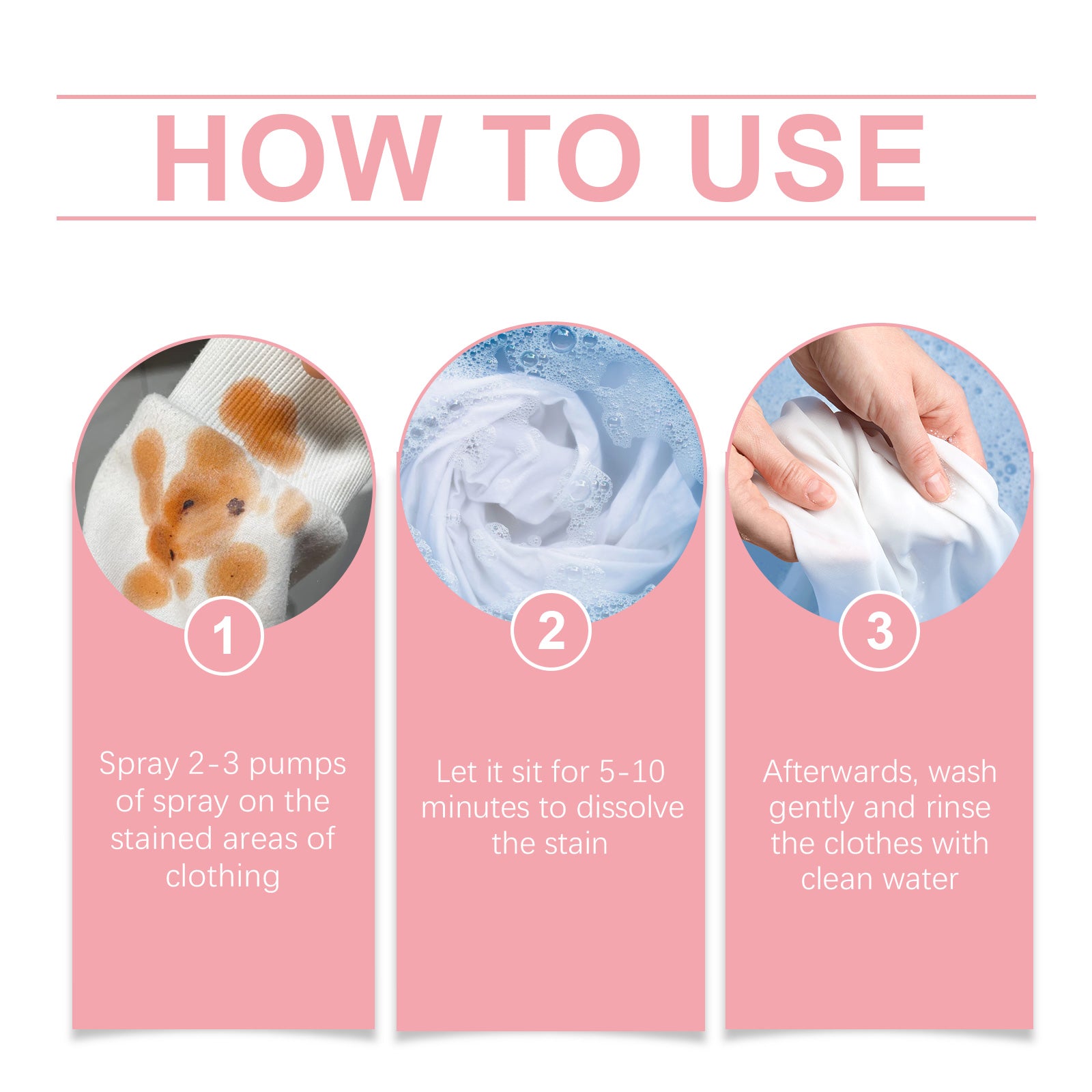 HOW TO USE

1

Spray 2-3 pumps of spray on the stained areas of clothing

2

Let it sit for 5-10 minutes to dissolve the stain

3

Afterwards, wash gently and rinse the clothes with clean water